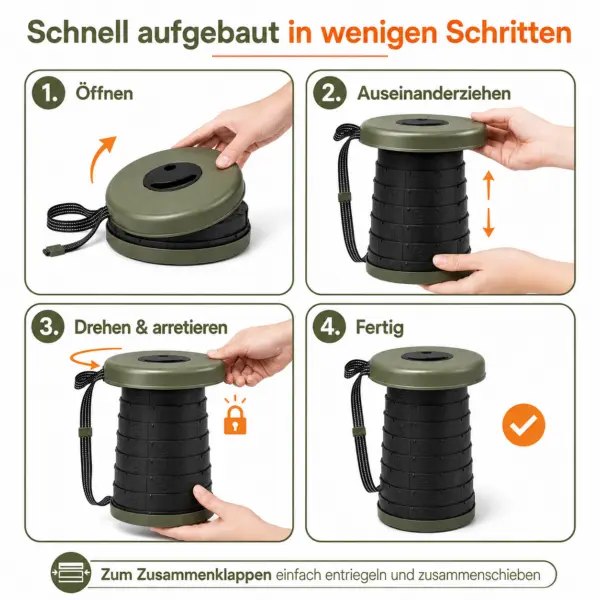 Schnell aufgebaut in wenigen Schritten

1. Öffnen

2. Auseinanderziehen

3. Drehen & arretieren

4. Fertig

Zum Zusammenklappen einfach entriegeln und zusammenschieben